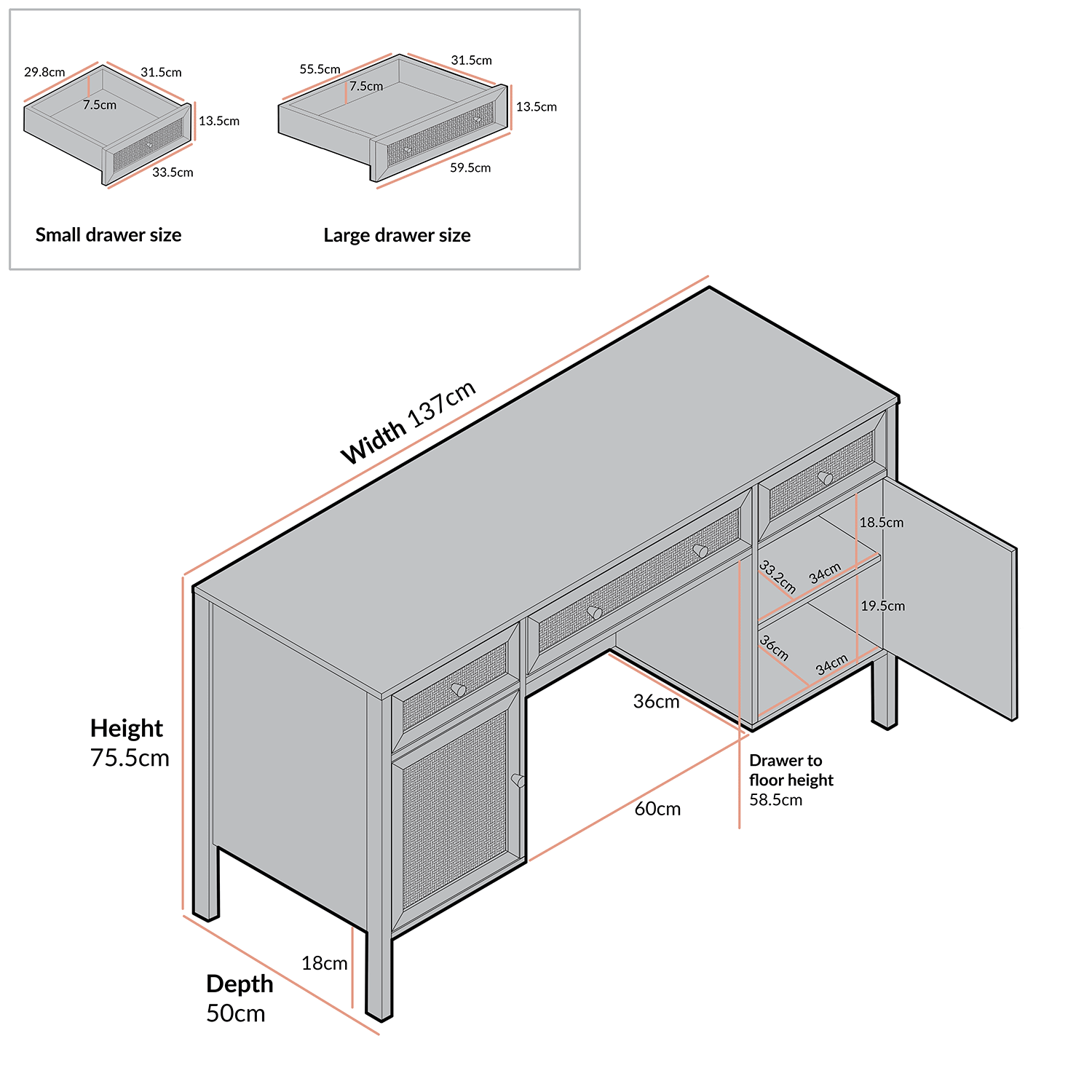 29.8cm
31.5cm
7.5cm
13.5cm
33.5cm

Small drawer size

55.5cm
31.5cm
7.5cm
13.5cm
59.5cm

Large drawer size

Width 137cm

18.5cm
33.2cm
34cm
19.5cm
36cm
34cm

36cm

Height
75.5cm

Drawer to floor height
58.5cm

60cm

18cm

Depth
50cm