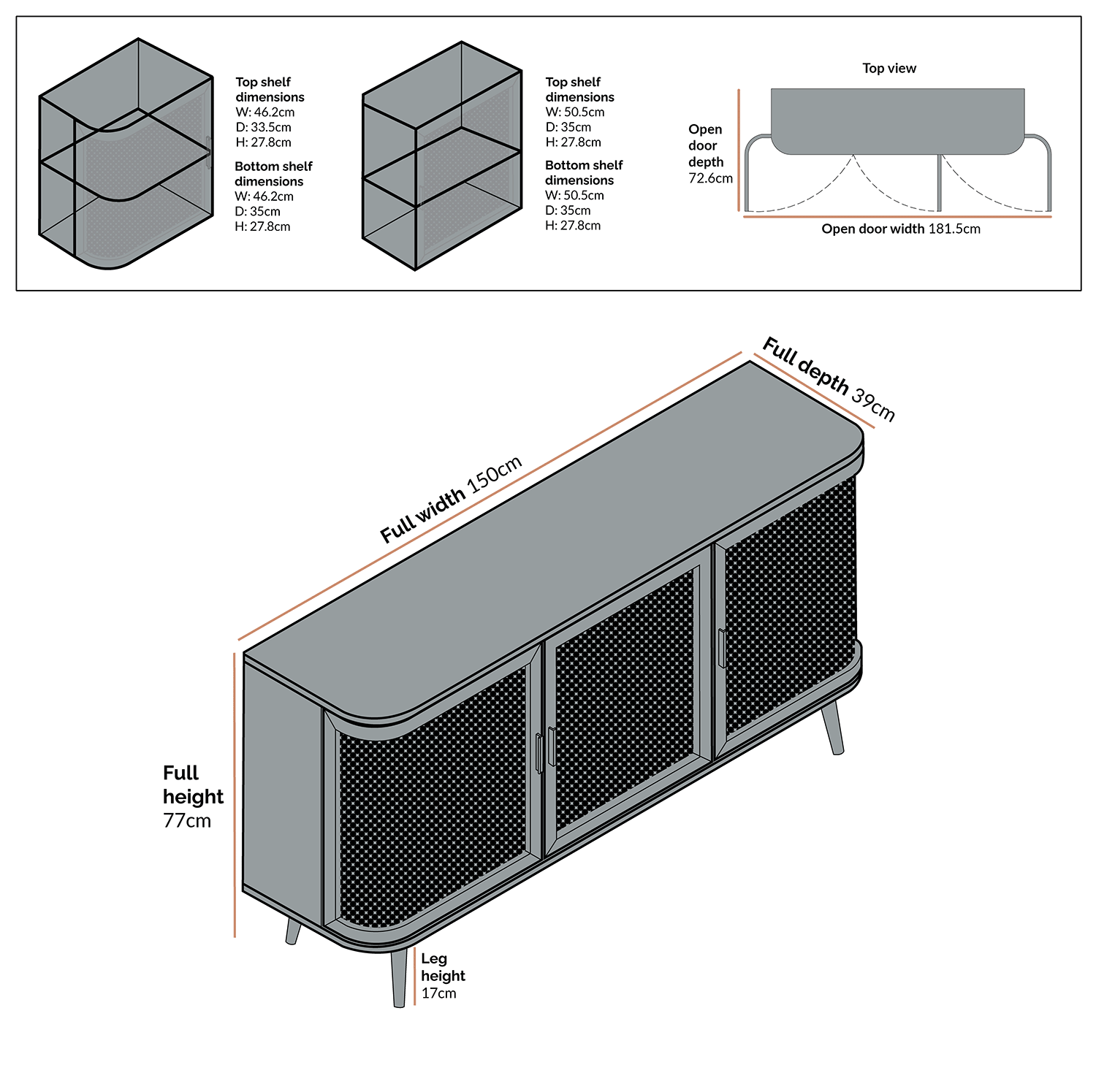 Top shelf dimensions
W: 46.2cm
D: 33.5cm
H: 27.8cm

Bottom shelf dimensions
W: 46.2cm
D: 35cm
H: 27.8cm

Top shelf dimensions
W: 50.5cm
D: 35cm
H: 27.8cm

Bottom shelf dimensions
W: 50.5cm
D: 35cm
H: 27.8cm

Top view

Open door depth 72.6cm

Open door width 181.5cm

Full width 150cm

Full depth 39cm

Full height 77cm

Leg height 17cm